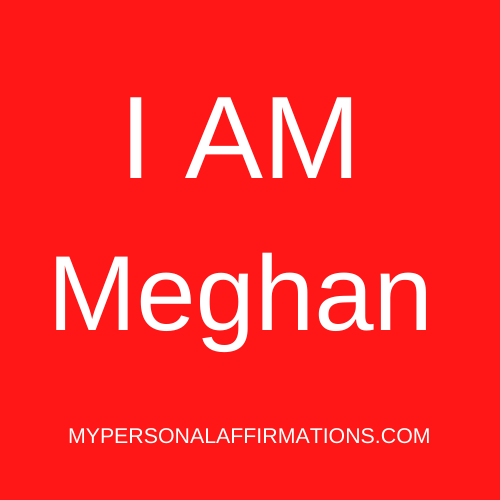 I AM
Meghan

MYPERSONALAFFIRMATIONS.COM